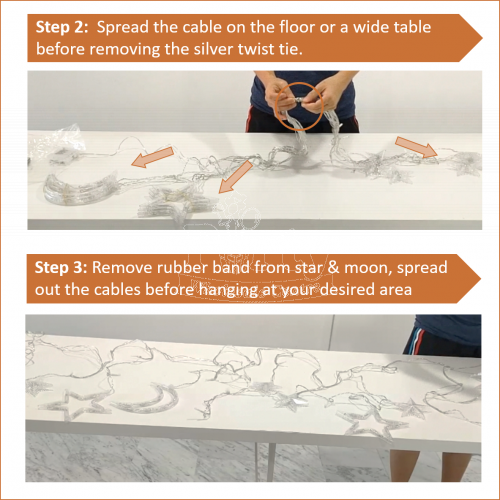 Step 2: Spread the cable on the floor or a wide table before removing the silver twist tie.

Step 3: Remove rubber band from star & moon, spread out the cables before hanging at your desired area