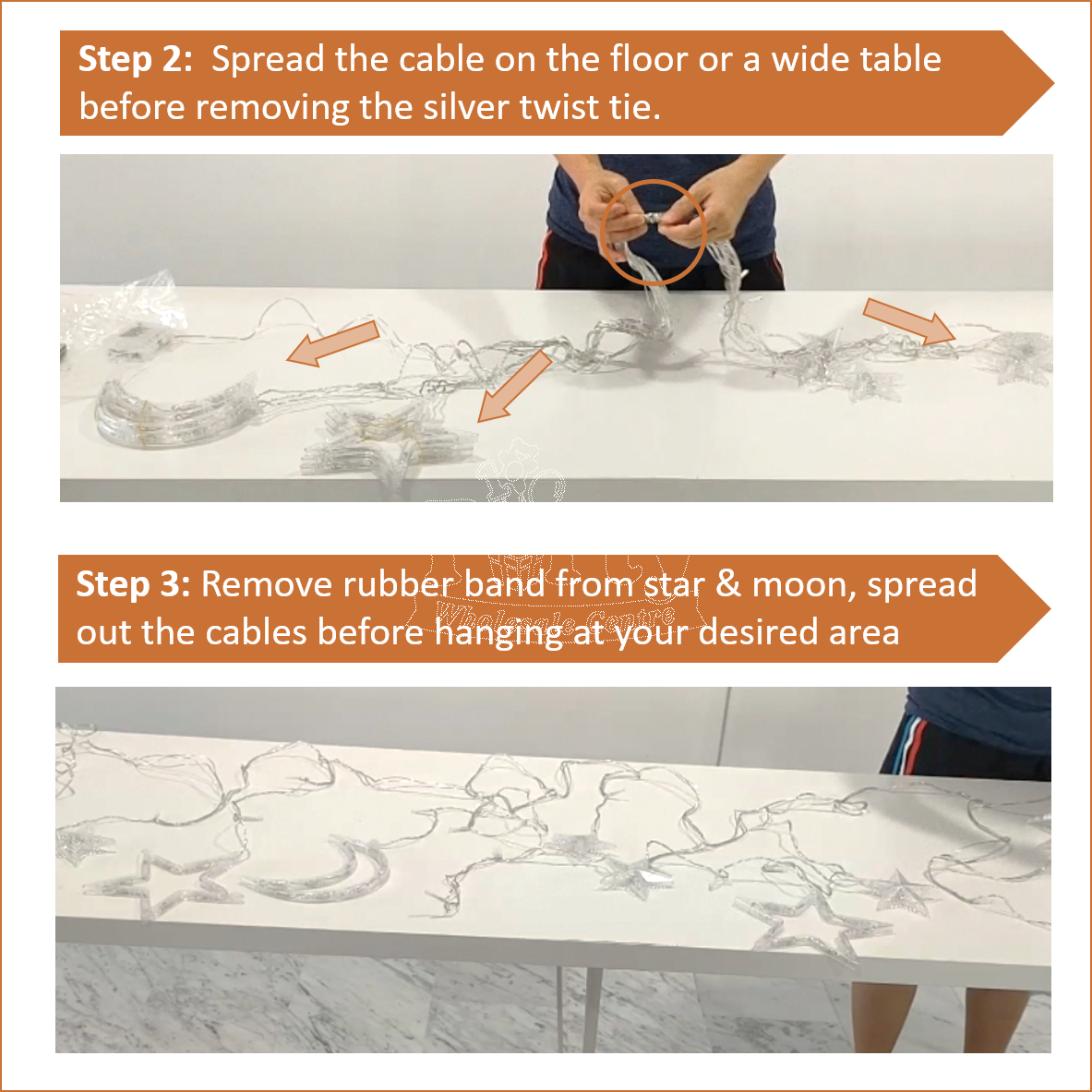 Step 2: Spread the cable on the floor or a wide table before removing the silver twist tie.

Step 3: Remove rubber band from star & moon, spread out the cables before hanging at your desired area

Wholesale Centre